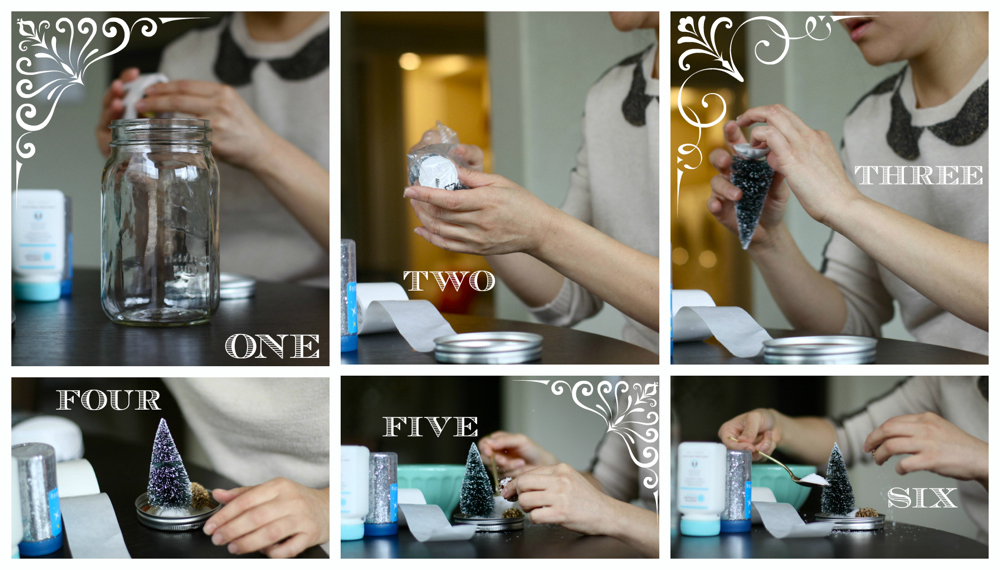 ONE

TWO

THREE

FOUR

FIVE

SIX